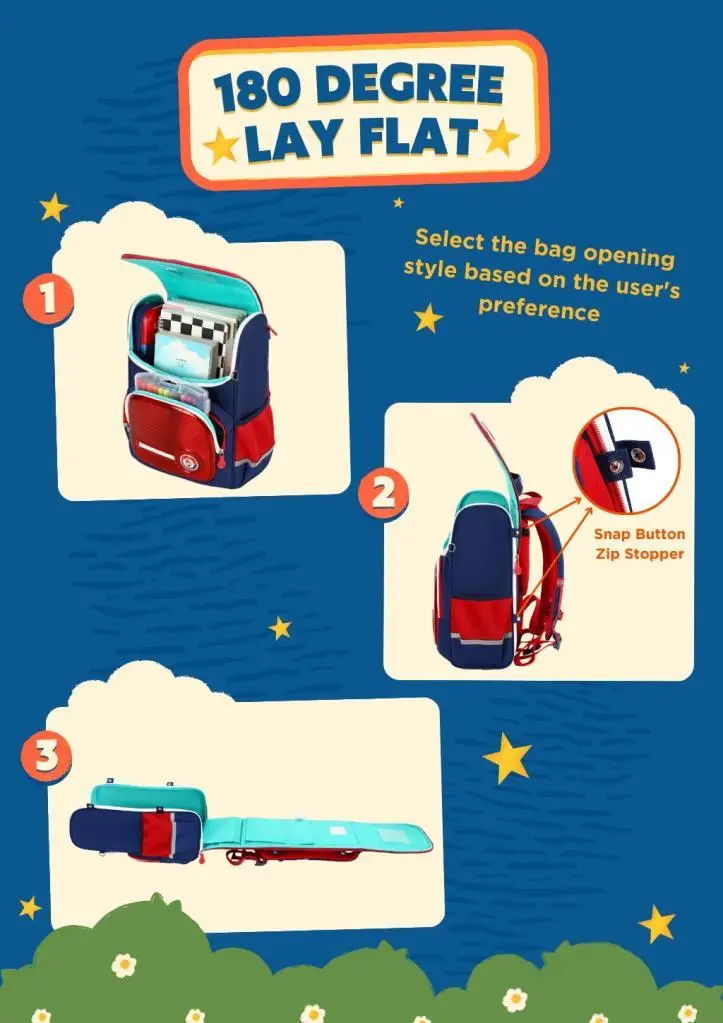 180 DEGREE LAY FLAT

Select the bag opening style based on the user's preference

1

2

Snap Button Zip Stopper

3