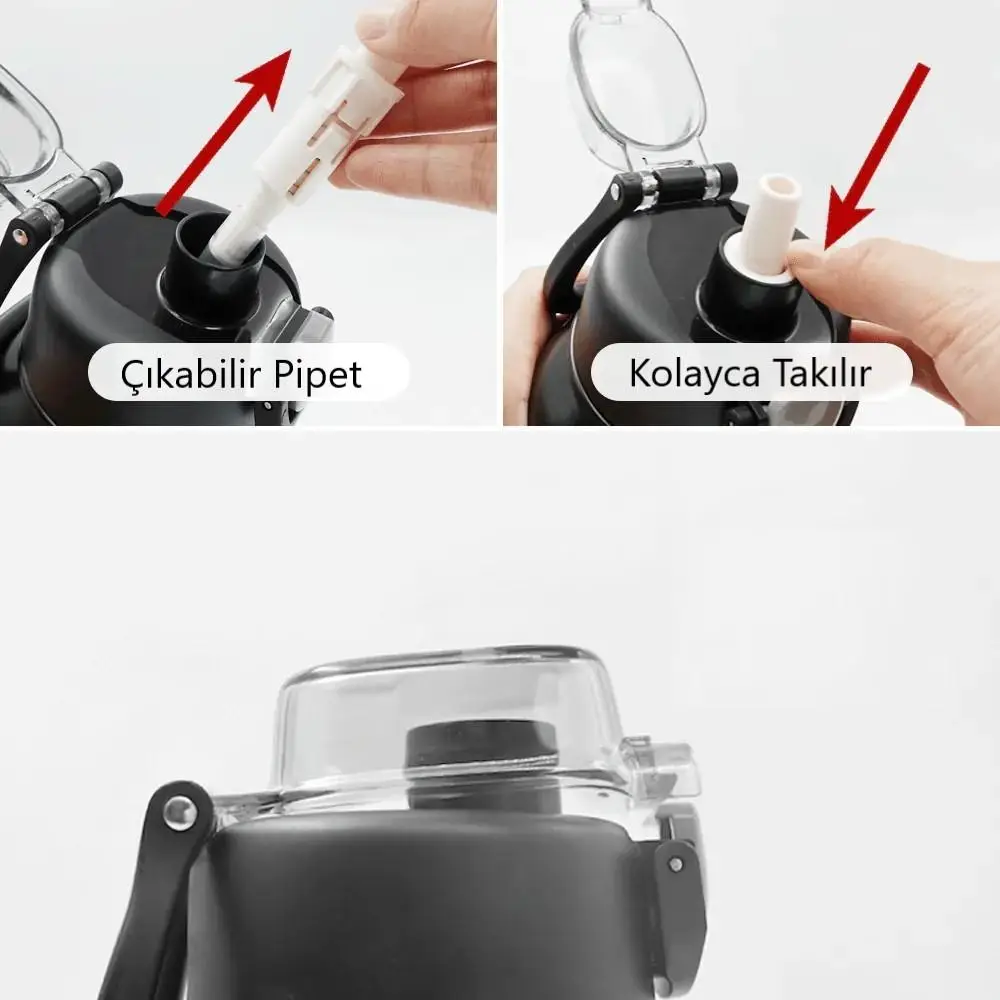 Çıkabilir Pipet

Kolayca Takılır